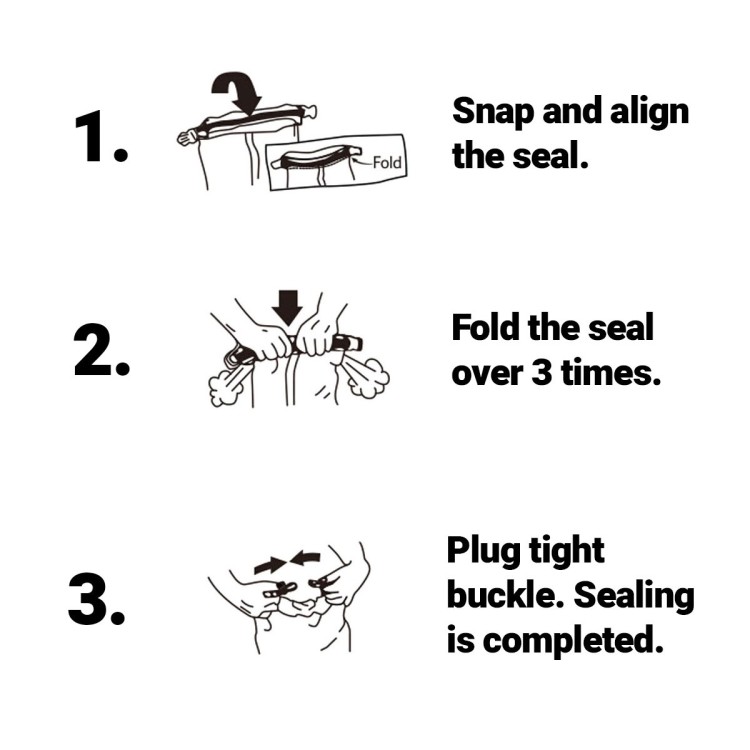 1.

Fold

Snap and align the seal.

2.

Fold the seal over 3 times.

3.

Plug tight buckle. Sealing is completed.